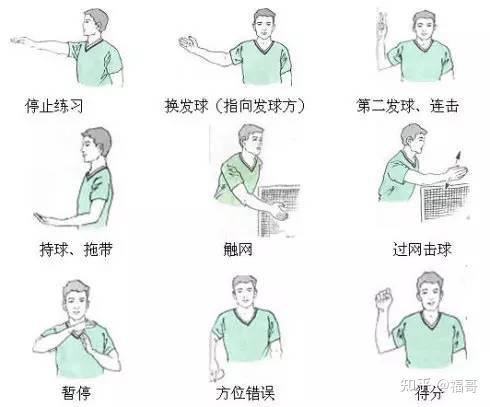 停止练习

换发球（指向发球方）

第二发球、连击

持球、拖带

触网

过网击球

暂停

方位错误

得分

知乎 @福哥